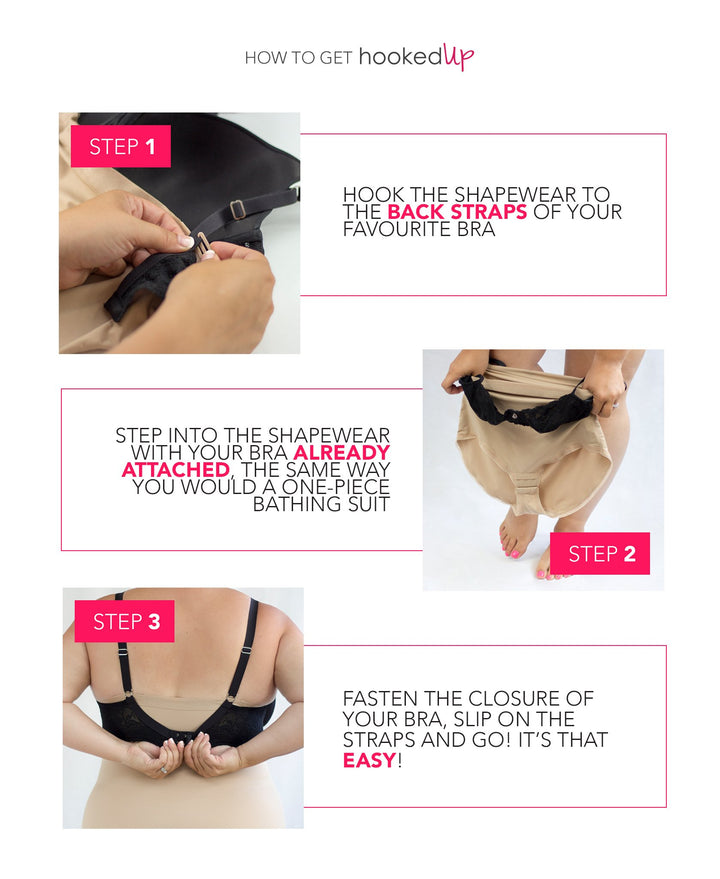 HOW TO GET hookedUp

STEP 1

HOOK THE SHAPEWEAR TO THE BACK STRAPS OF YOUR FAVOURITE BRA

STEP INTO THE SHAPEWEAR WITH YOUR BRA ALREADY ATTACHED, THE SAME WAY YOU WOULD A ONE-PIECE BATHING SUIT

STEP 2

STEP 3

FASTEN THE CLOSURE OF YOUR BRA, SLIP ON THE STRAPS AND GO! IT'S THAT EASY!